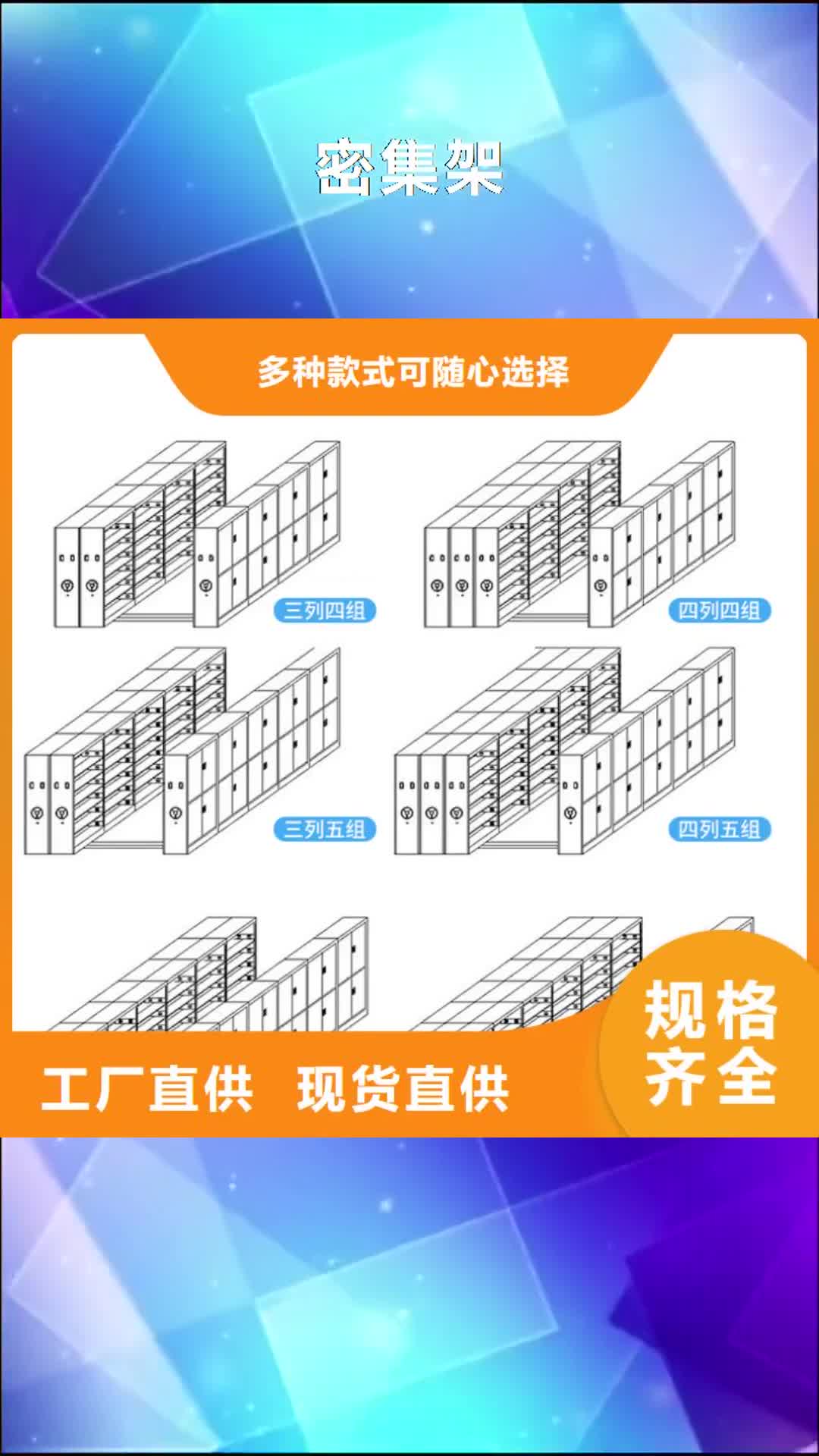 密集架

多种款式可随心选择

三列四组

四列四组

三列五组

四列五组

工厂直供 现货直供

规格齐全